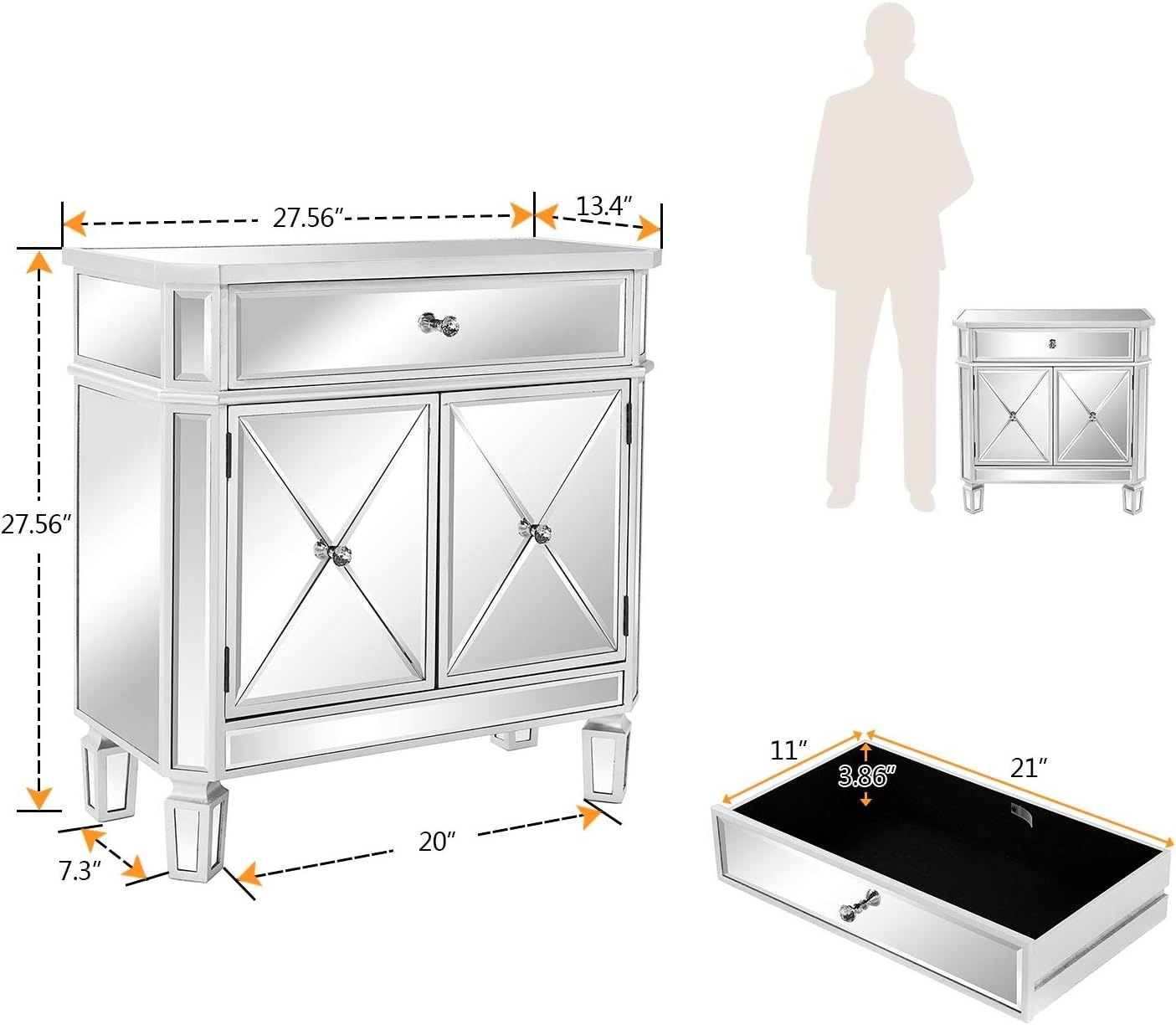 27.56″
13.4″
27.56″
7.3″
20″
11″
3.86″
21″